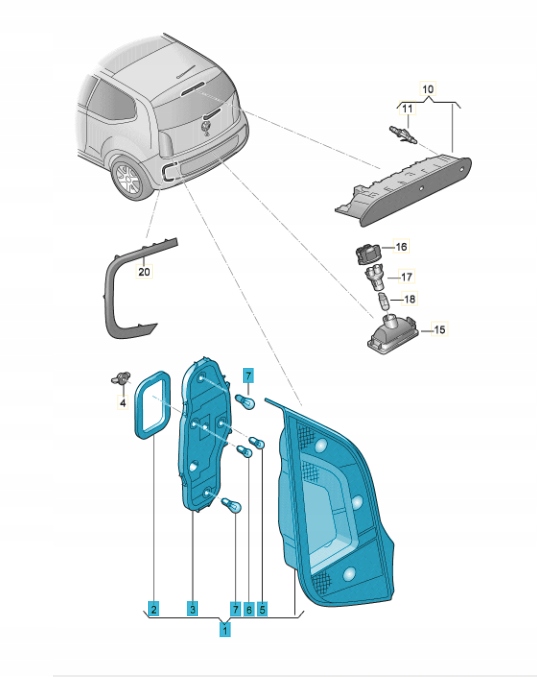 10
11
16
17
18
15
20
7
4
2
3
7
6
5
1