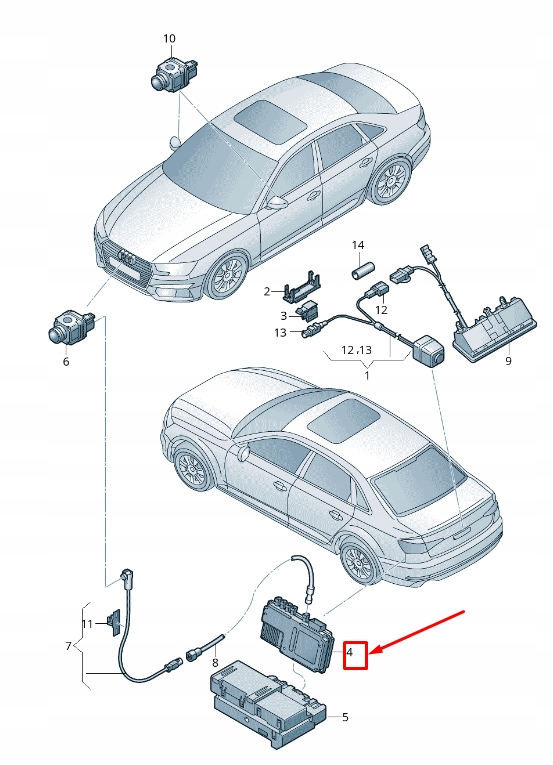 10

14

2

3

12

13

12 ,13

1

9

6

11

7

8

4

5